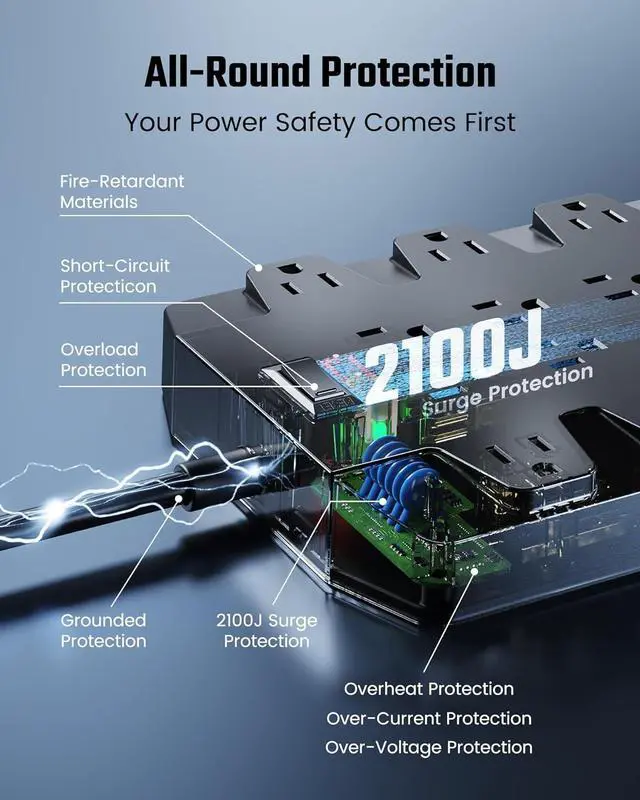 All-Round Protection

Your Power Safety Comes First

Fire-Retardant Materials

Short-Circuit Protecticon

Overload Protection

2100J

Surge Protection

Grounded Protection

2100J Surge Protection

Overheat Protection

Over-Current Protection

Over-Voltage Protection