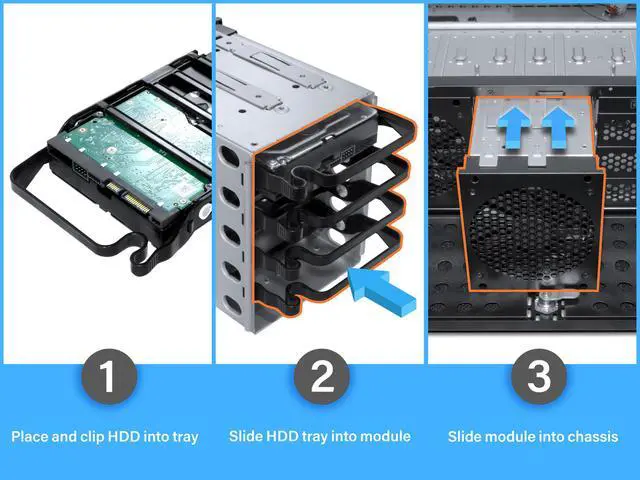 1

Place and clip HDD into tray

2

Slide HDD tray into module

3

Slide module into chassis