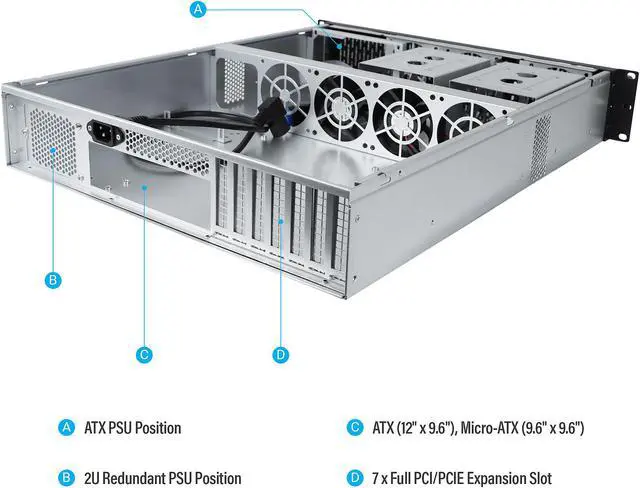 A

B

C

D

A ATX PSU Position

B 2U Redundant PSU Position

C ATX (12" x 9.6"), Micro-ATX (9.6" x 9.6")

D 7 x Full PCI/PCIE Expansion Slot