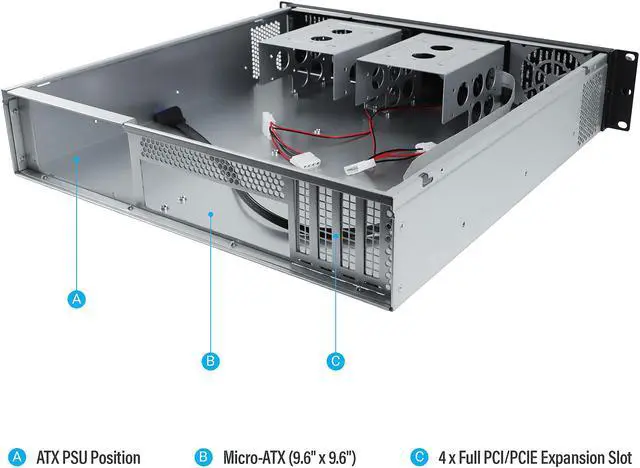 A

B

C

A ATX PSU Position

B Micro-ATX (9.6" x 9.6")

C 4 x Full PCI/PCIE Expansion Slot