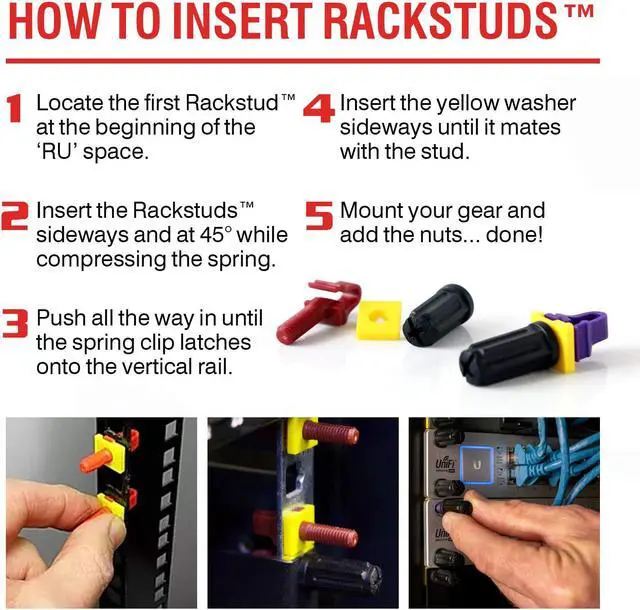 HOW TO INSERT RACKSTUDS™

1 Locate the first Rackstud™ at the beginning of the 'RU' space.

2 Insert the Rackstuds™ sideways and at 45° while compressing the spring.

3 Push all the way in until the spring clip latches onto the vertical rail.

4 Insert the yellow washer sideways until it mates with the stud.

5 Mount your gear and add the nuts... done!

UniFi

U

Uni