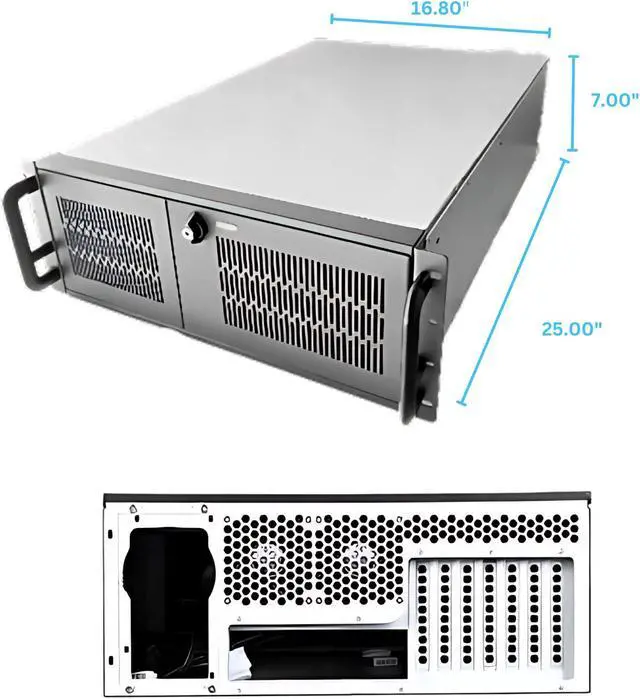 16.80"

7.00"

25.00"