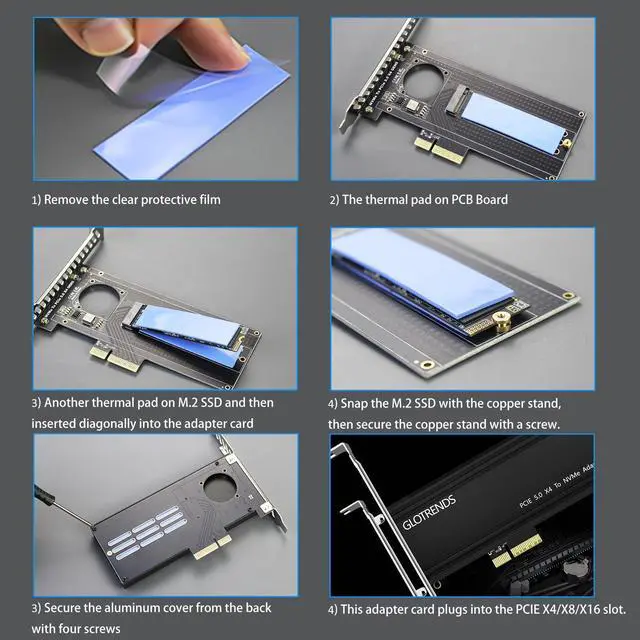 1) Remove the clear protective film

2) The thermal pad on PCB Board

3) Another thermal pad on M.2 SSD and then inserted diagonally into the adapter card

4) Snap the M.2 SSD with the copper stand, then secure the copper stand with a screw.

3) Secure the aluminum cover from the back with four screws

GLOTRENDS

PCIE 5.0 X4 To NVMe Ada

4) This adapter card plugs into the PCIE X4/X8/X16 slot.