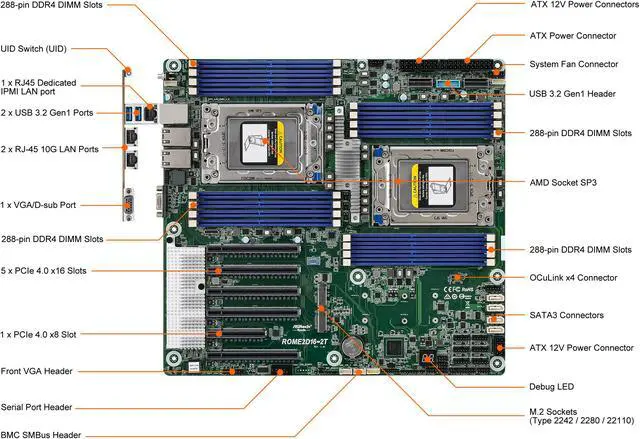 288-pin DDR4 DIMM Slots

UID Switch (UID)

1 x RJ45 Dedicated IPMI LAN port

2 x USB 3.2 Gen1 Ports

2 x RJ-45 10G LAN Ports

1 x VGA/D-sub Port

288-pin DDR4 DIMM Slots

5 x PCIe 4.0 x16 Slots

1 x PCIe 4.0 x8 Slot

Front VGA Header

Serial Port Header

BMC SMBus Header

ATX 12V Power Connectors

ATX Power Connector

System Fan Connector

USB 3.2 Gen1 Header

288-pin DDR4 DIMM Slots

AMD Socket SP3

288-pin DDR4 DIMM Slots

OCuLink x4 Connector

SATA3 Connectors

ATX 12V Power Connector

Debug LED

M.2 Sockets (Type 2242 / 2280 / 22110)

CAUTION

CAUTION

ASRock Rack

ROME2D16-2T