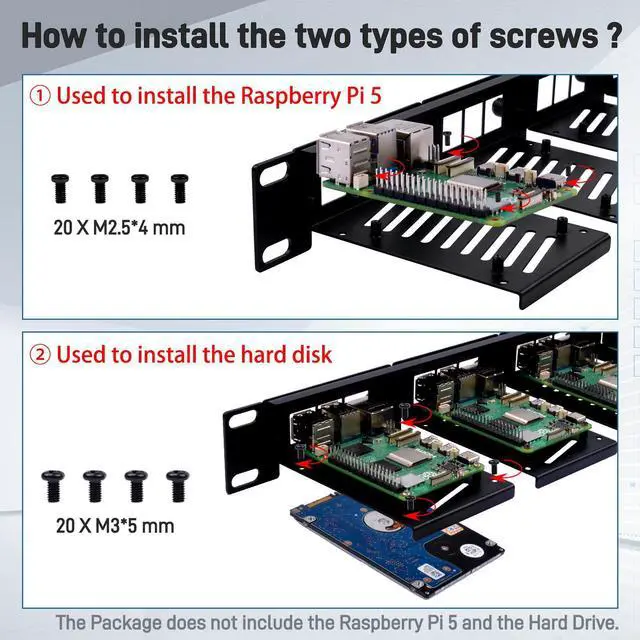 How to install the two types of screws ?

① Used to install the Raspberry Pi 5

20 X M2.5*4 mm

② Used to install the hard disk

20 X M3*5 mm

The Package does not include the Raspberry Pi 5 and the Hard Drive.