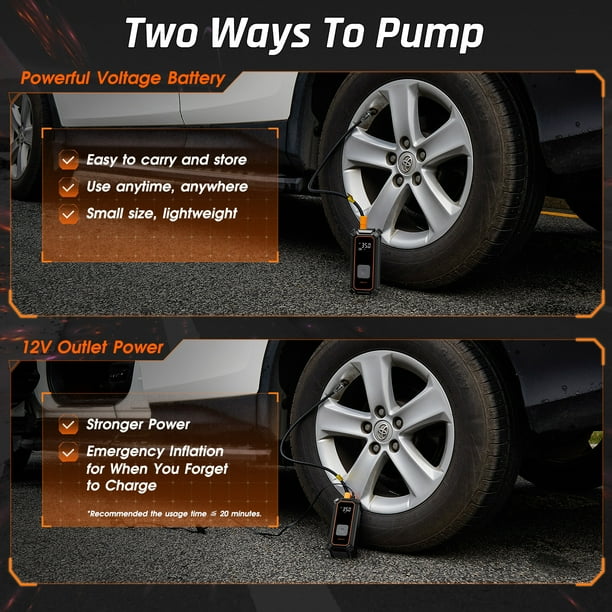 Two Ways To Pump

Powerful Voltage Battery

Easy to carry and store

Use anytime, anywhere

Small size, lightweight

35.0

12V Outlet Power

Stronger Power

Emergency Inflation for When You Forget to Charge

*Recommended the usage time ≤ 20 minutes.

35.0